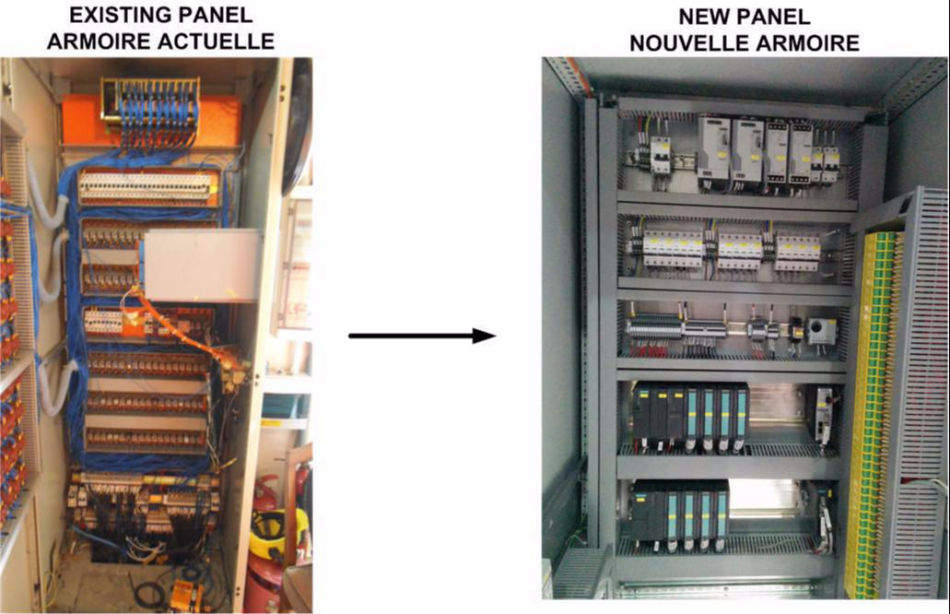 EXISTING PANEL
ARMOIRE ACTUELLE

NEW PANEL
NOUVELLE ARMOIRE